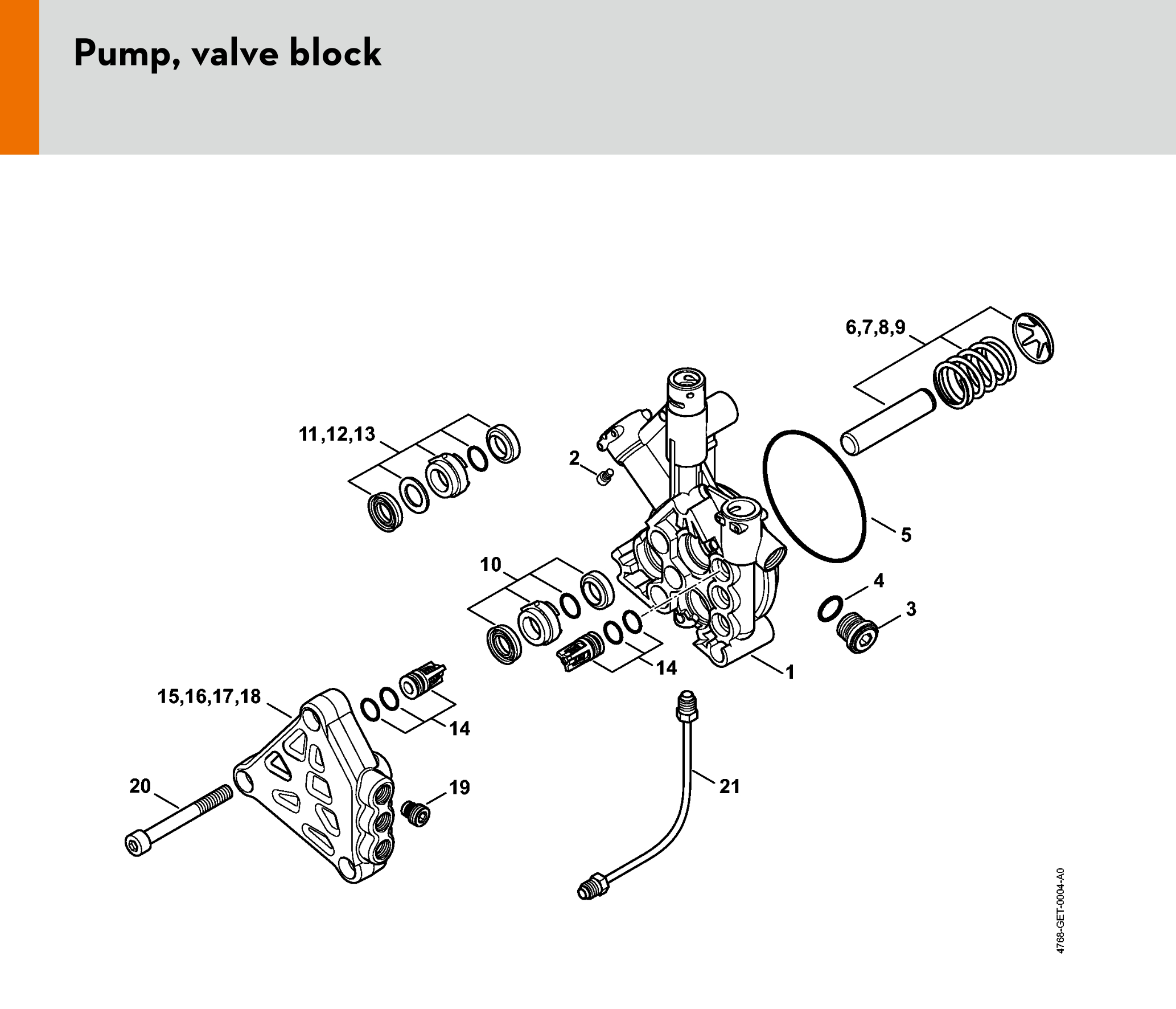 Pump, valve block

6,7,8,9

11,12,13

2

5

10

4

3

14

1

15,16,17,18

14

20

19

21

4768-GET-0004-A0